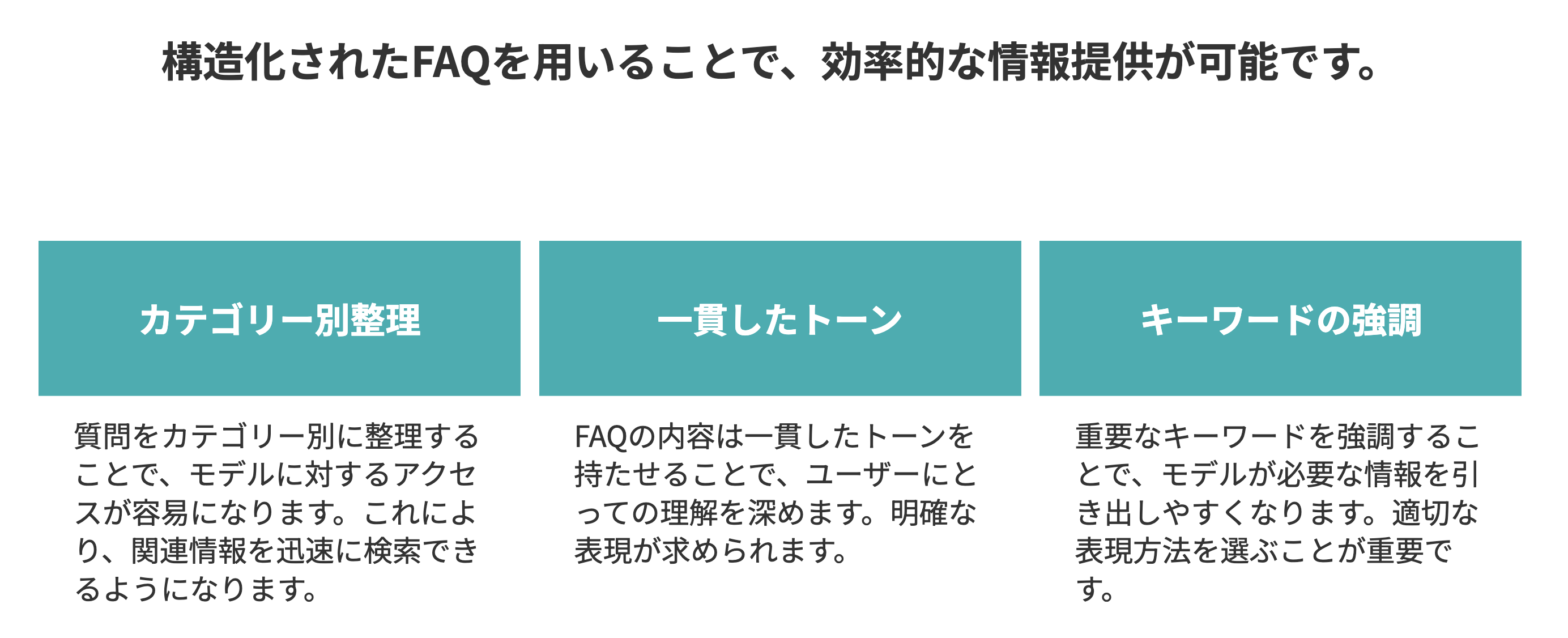 構造化されたFAQを用いることで、効率的な情報提供が可能です。

カテゴリー別整理

質問をカテゴリー別に整理することで、モデルに対するアクセスが容易になります。これにより、関連情報を迅速に検索できるようになります。

一貫したトーン

FAQの内容は一貫したトーンを持たせることで、ユーザーにとっての理解を深めます。明確な表現が求められます。

キーワードの強調

重要なキーワードを強調することで、モデルが必要な情報を引き出しやすくなります。適切な表現方法を選ぶことが重要です。